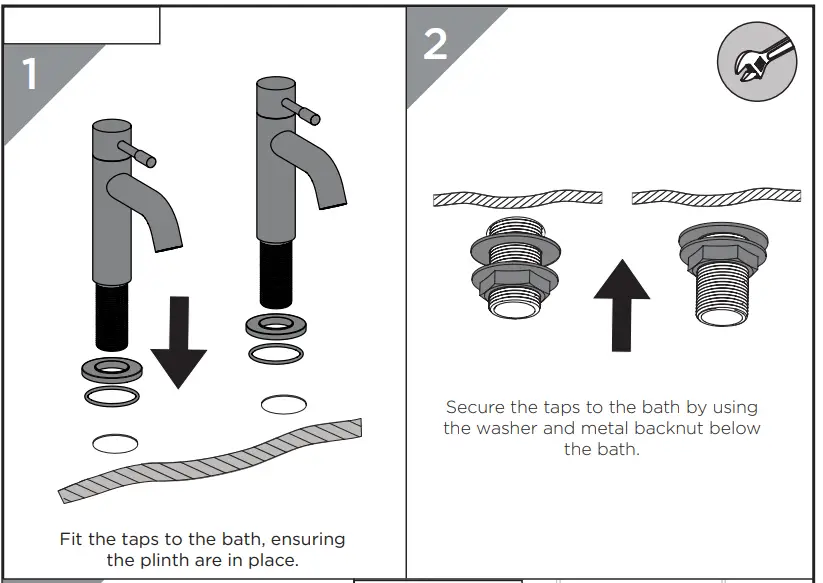 1

Fit the taps to the bath, ensuring the plinth are in place.

2

Secure the taps to the bath by using the washer and metal backnut below the bath.