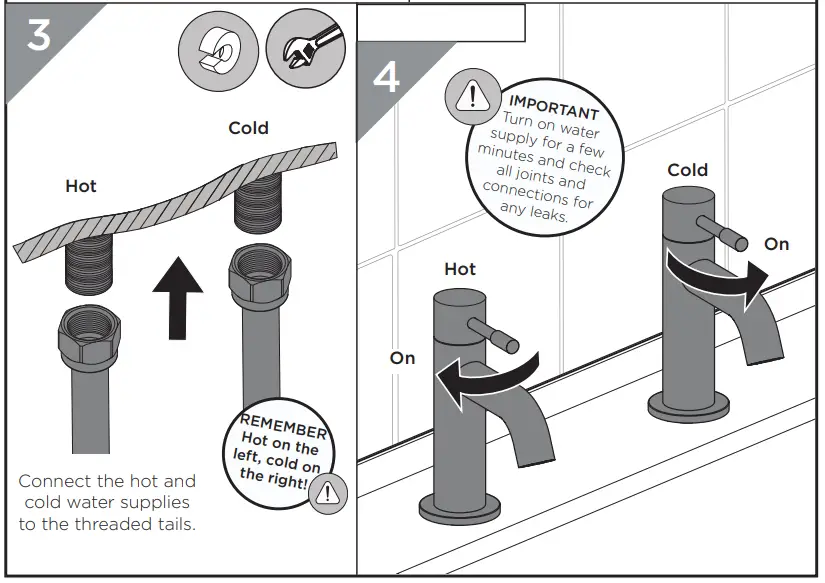 3

Cold

Hot

REMEMBER Hot on the left, cold on the right!

Connect the hot and cold water supplies to the threaded tails.

4

IMPORTANT Turn on water supply for a few minutes and check all joints and connections for any leaks.

Cold

On

Hot

On