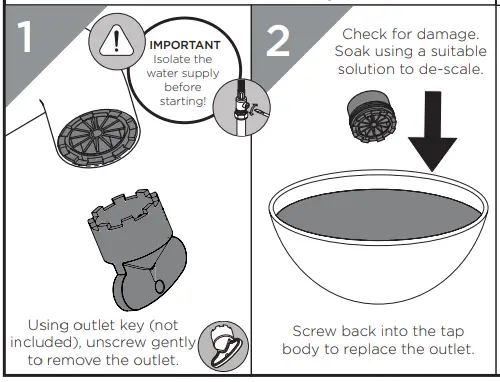 1

IMPORTANT
Isolate the water supply before starting!

Using outlet key (not included), unscrew gently to remove the outlet.

2

Check for damage. Soak using a suitable solution to de-scale.

Screw back into the tap body to replace the outlet.