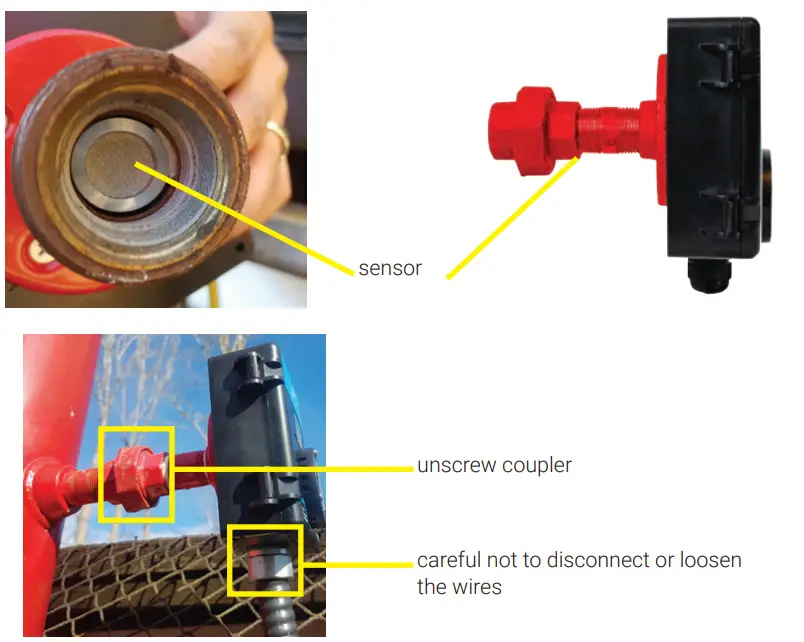 sensor

unscrew coupler

careful not to disconnect or loosen the wires