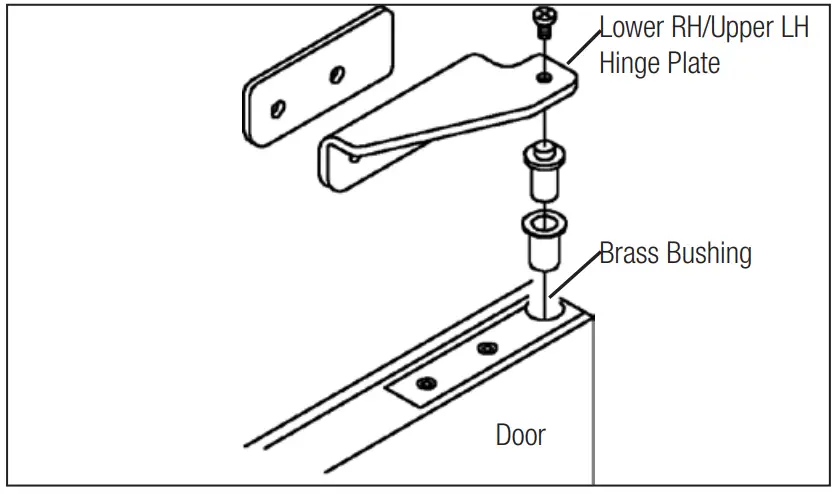 Lower RH/Upper LH
Hinge Plate

Brass Bushing

Door