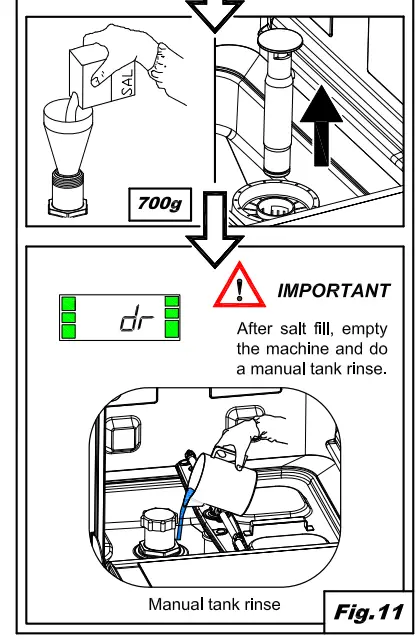 SAL

700g

dr

IMPORTANT

After salt fill, empty the machine and do a manual tank rinse.

Manual tank rinse

Fig.11