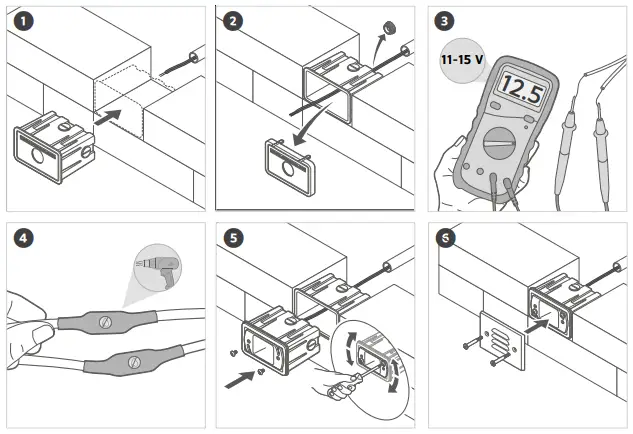 1
2
3
11-15 V
12.5
4
5
6