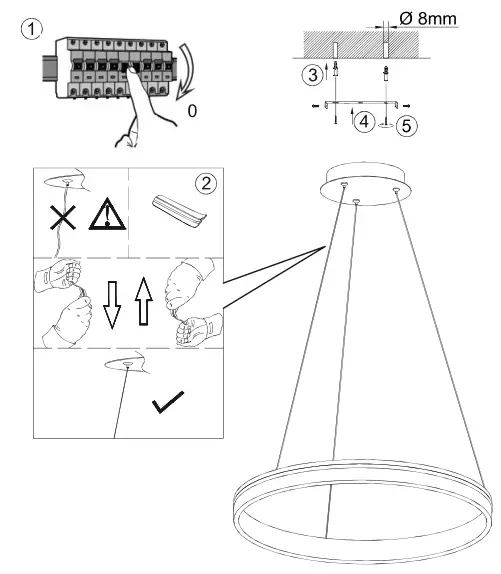 1

0

Ø 8mm

3

4

5

2