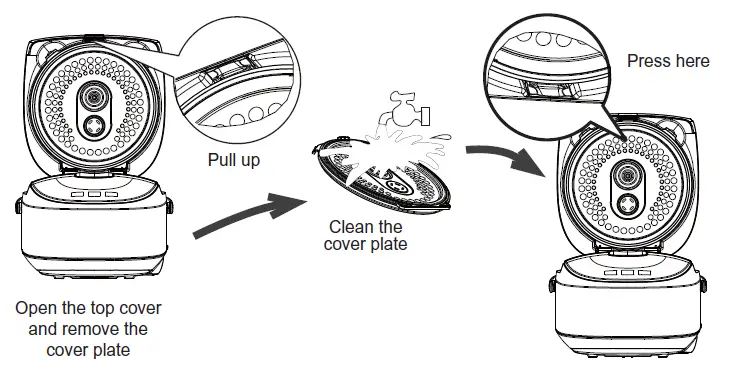 Pull up

Open the top cover and remove the cover plate

Clean the cover plate

Press here