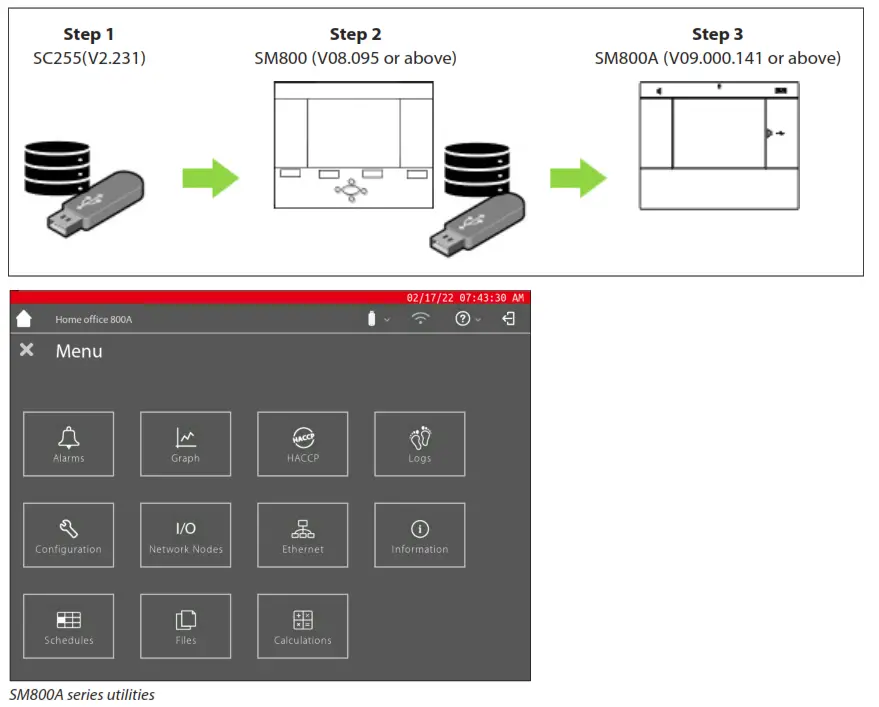 Step 1
SC255(V2.231)

Step 2
SM800 (V08.095 or above)

Step 3
SM800A (V09.000.141 or above)

02/17/22 07:43:30 AM

Home office 800A

Menu

Alarms

Graph

HACCP

HACCP

Logs

Configuration

I/O

Network Nodes

Ethernet

Information

Schedules

Files

Calculations

SM800A series utilities