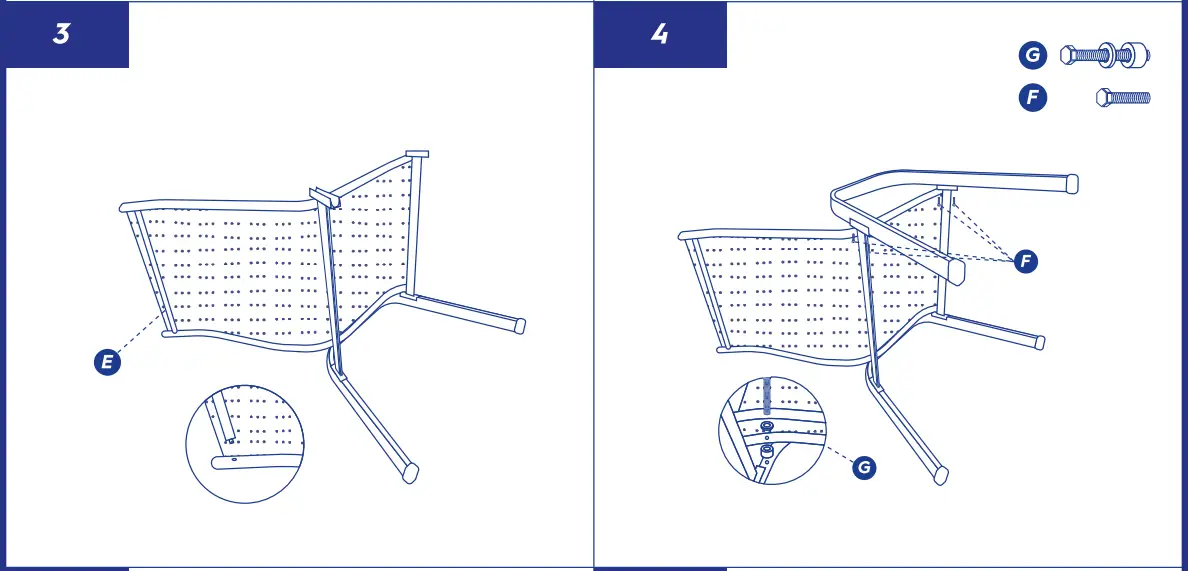 3

E

4

G

F

F

G