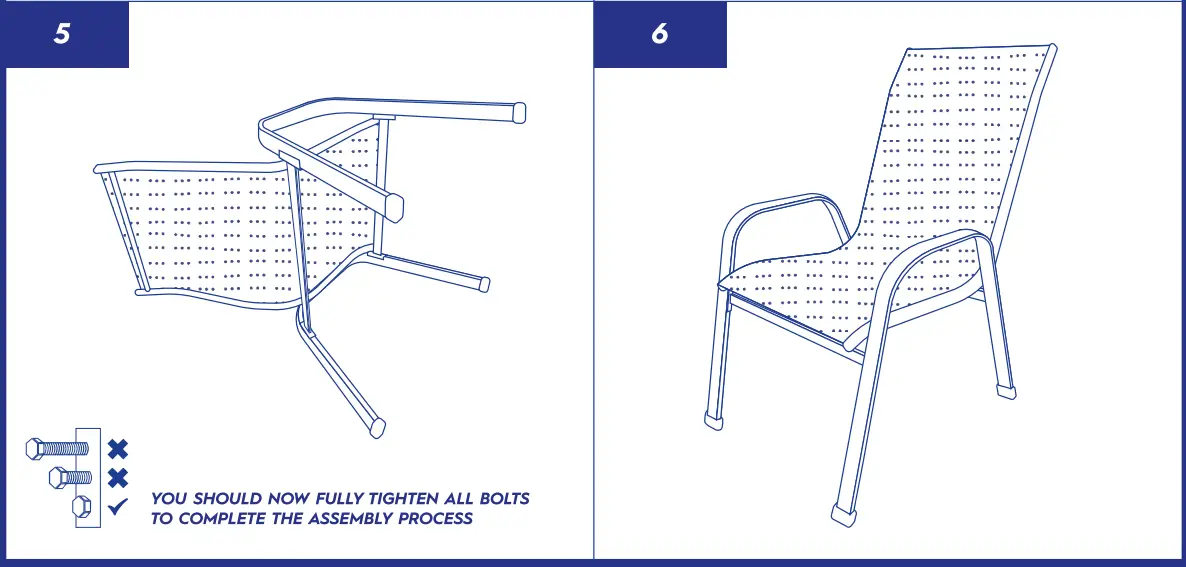 5

YOU SHOULD NOW FULLY TIGHTEN ALL BOLTS TO COMPLETE THE ASSEMBLY PROCESS

6