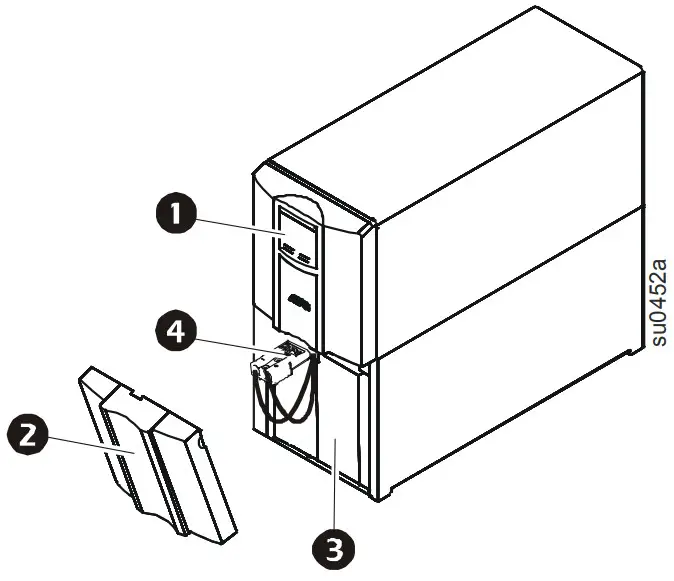 1
4
2
3
su0452a