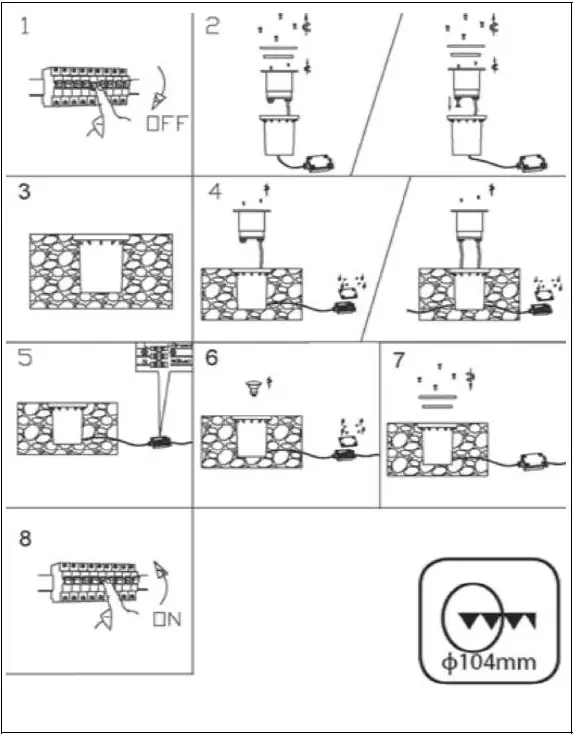 1

OFF

2

3

4

5

6

7

8

ON

ϕ104mm