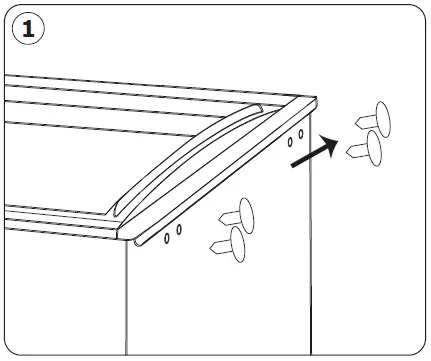 1