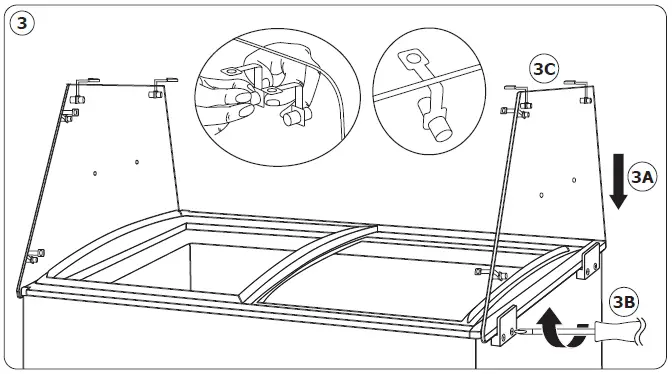 3

3C

3A

3B