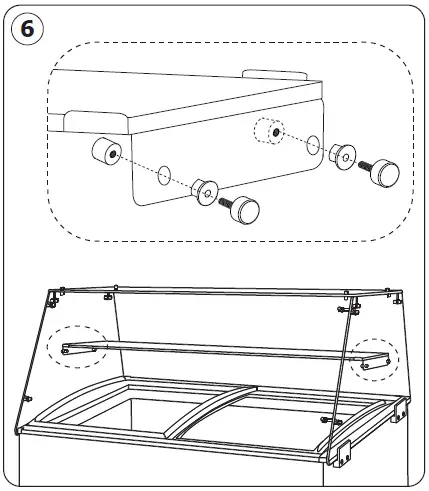 6