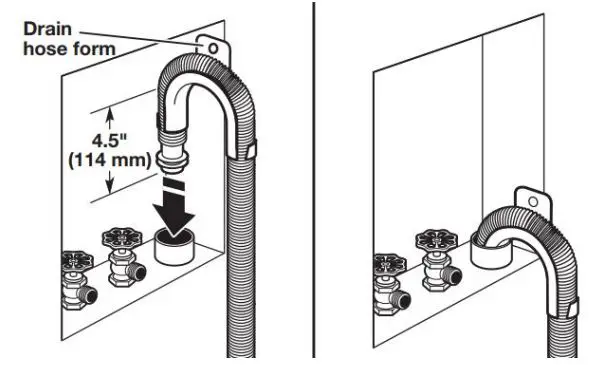 Drain hose form

4.5"
(114 mm)