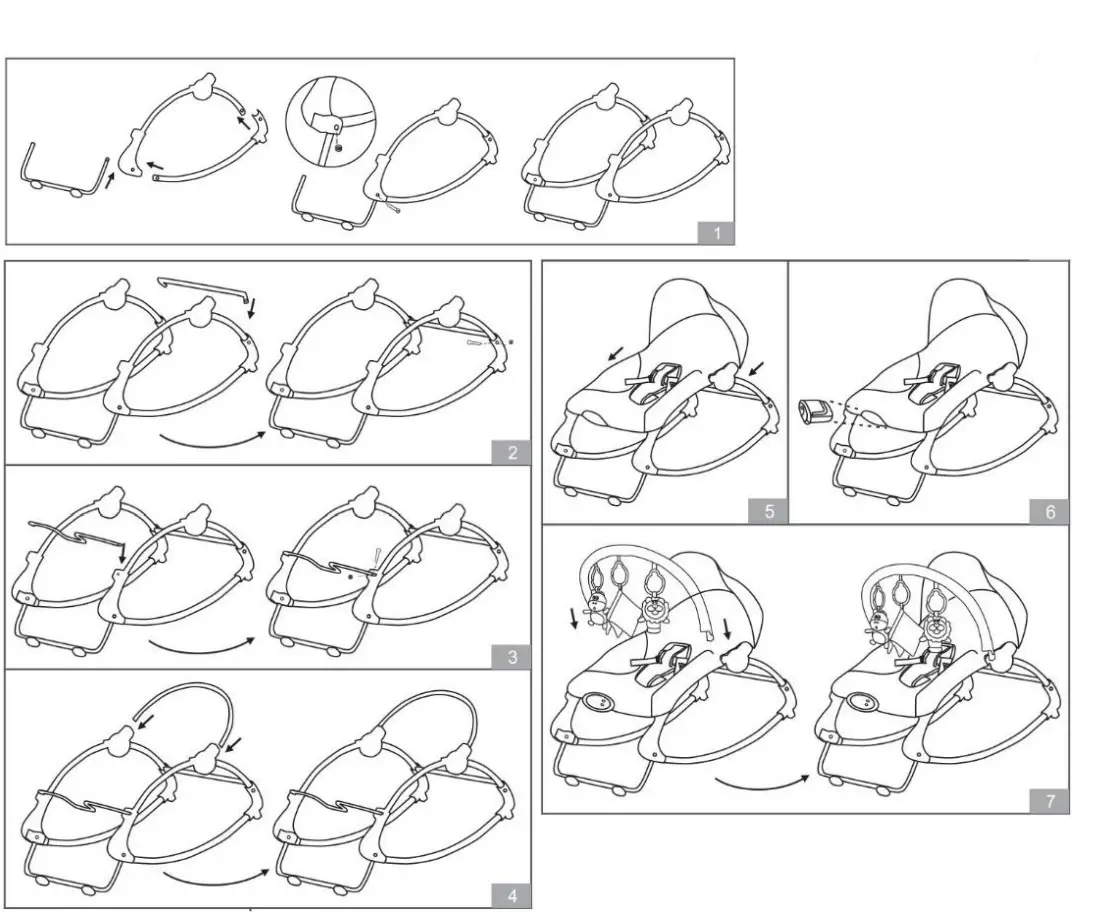 1

2

3

4

5

6

7