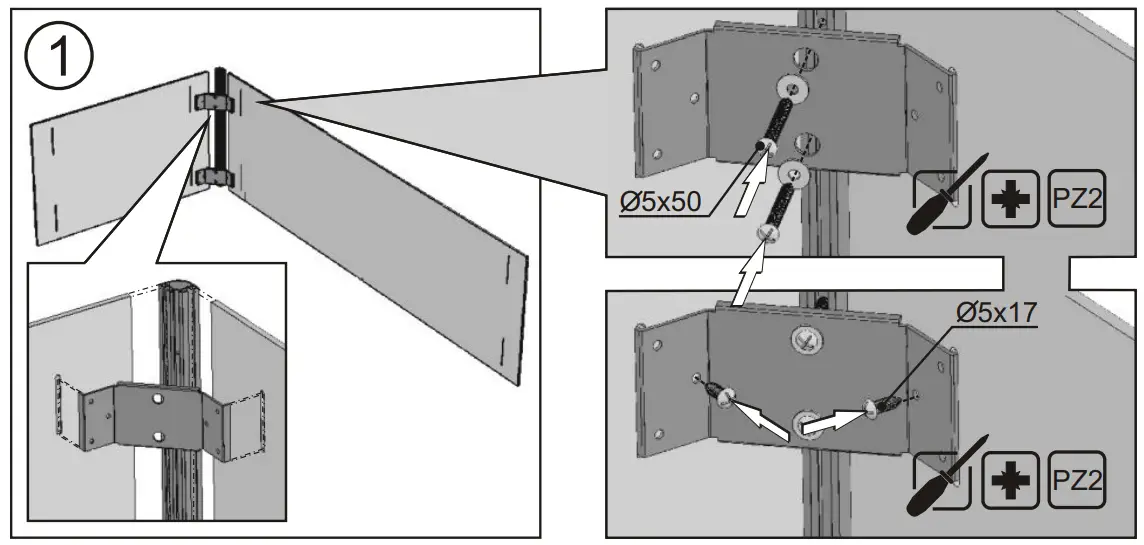 1

Ø5x50

PZ2

Ø5x17

PZ2