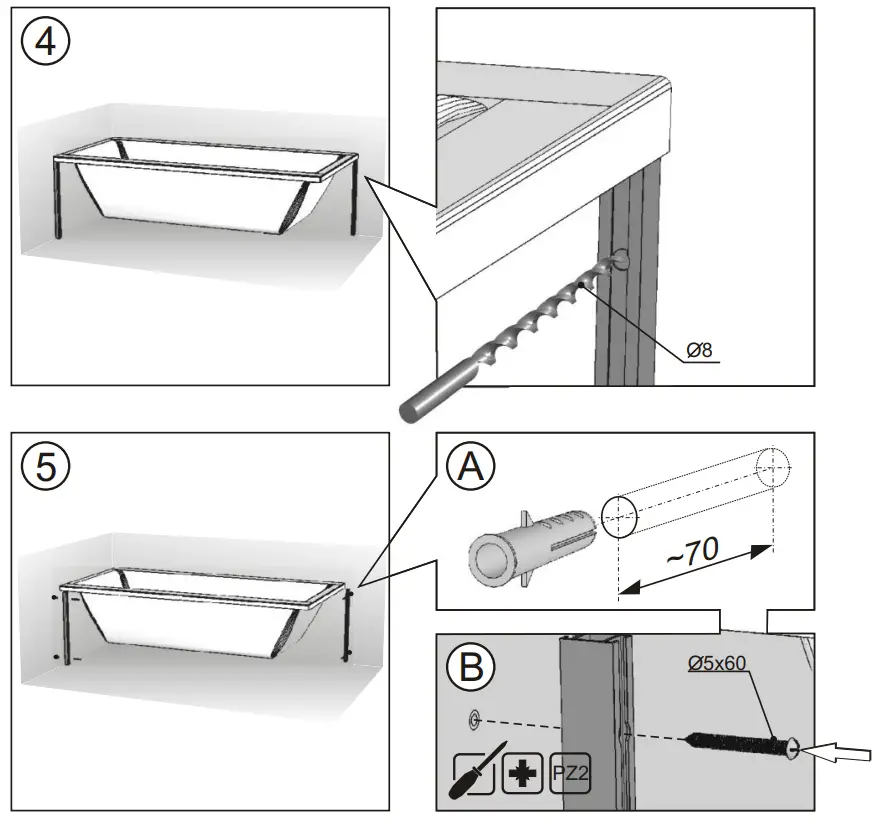 4

Ø8

5

A

~70

B

Ø5x60

PZ2