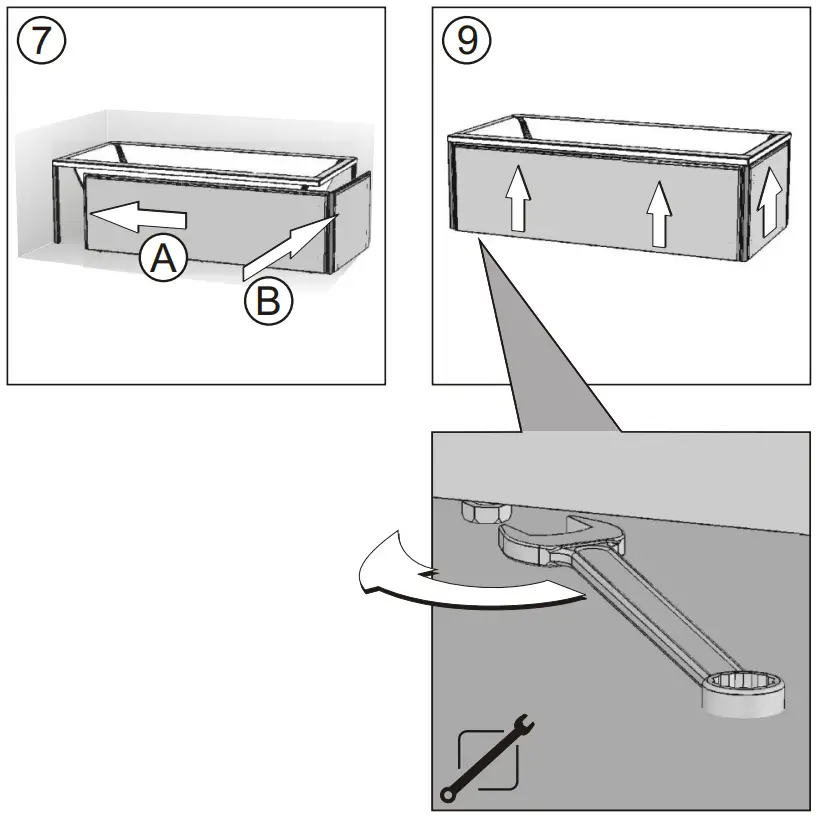 7

A

B

9