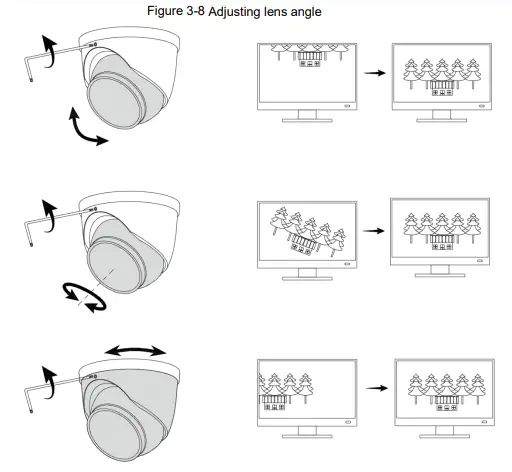 Figure 3-8 Adjusting lens angle