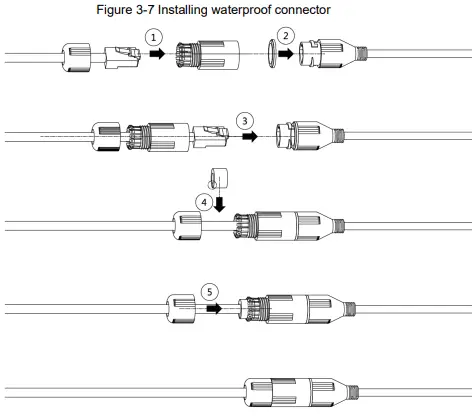 Figure 3-7 Installing waterproof connector

1

2

3

4

5