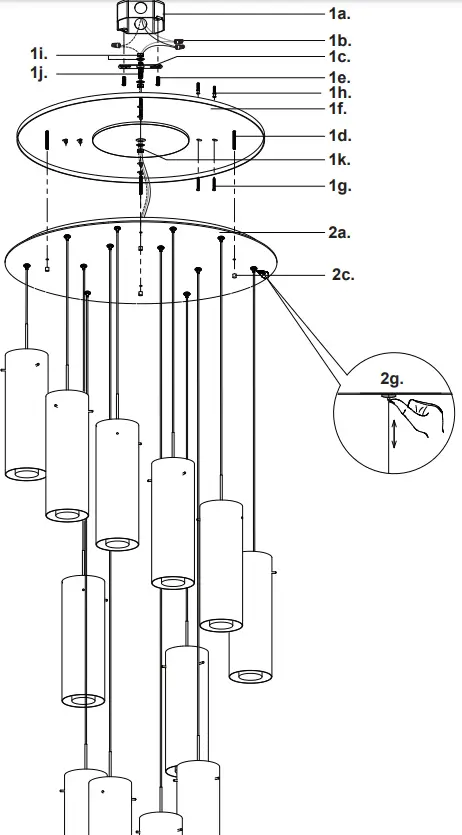 1a.
1b.
1i.
1c.
1j.
1e.
1h.
1f.
1d.
1k.
1g.
2a.
2c.
2g.