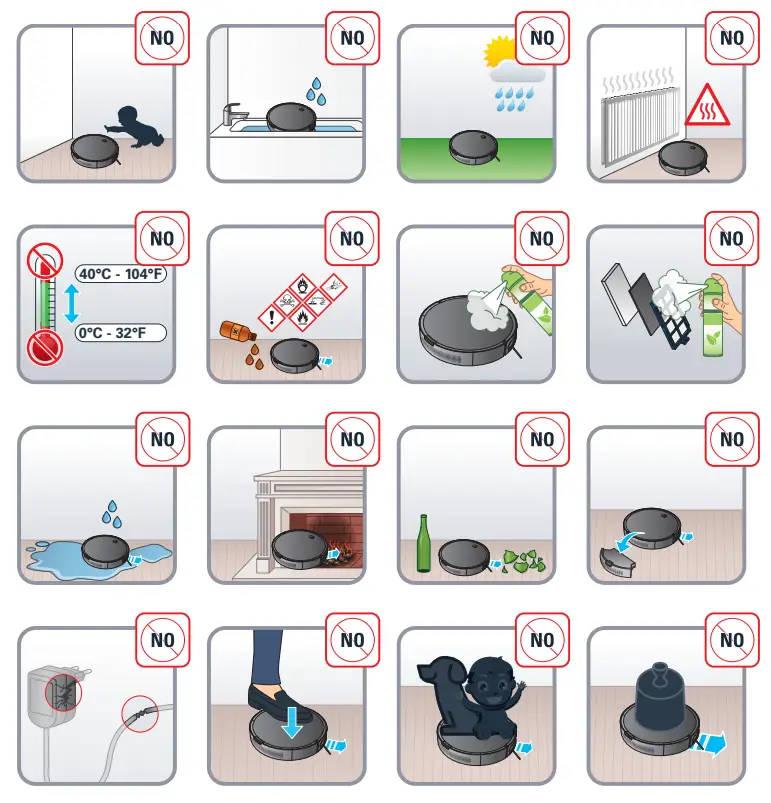 NO

NO

NO

NO

NO

40°C - 104°F

0°C - 32°F

NO

NO

NO

NO

NO

NO

NO

NO

NO

NO

NO