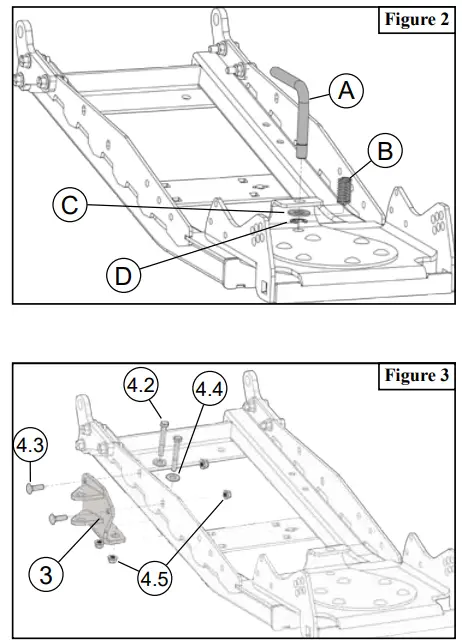 Figure 2

A

B

C

D

Figure 3

4.2

4.4

4.3

3

4.5