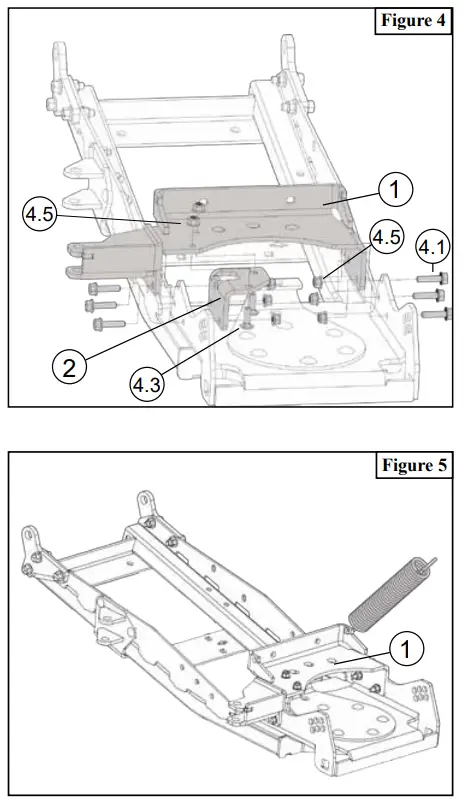 Figure 4

1

4.5

4.5

4.1

2

4.3

Figure 5

1