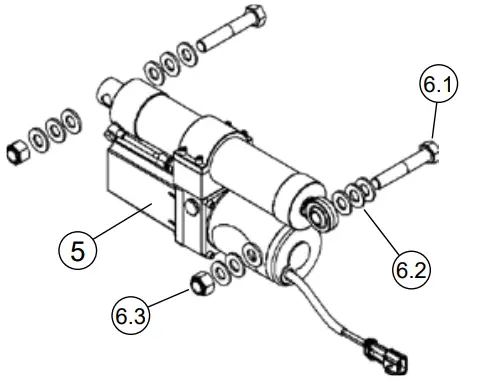 6.1

5

6.2

6.3