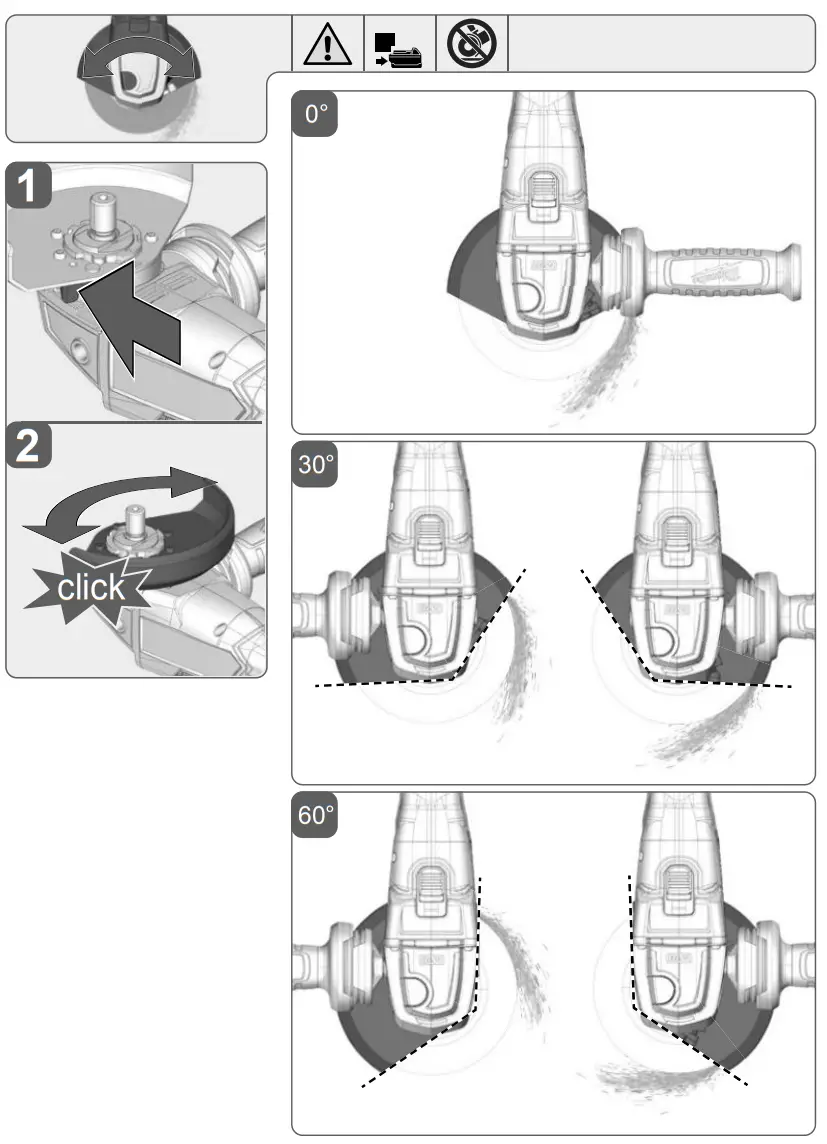 1

2

click

0°

30°

60°