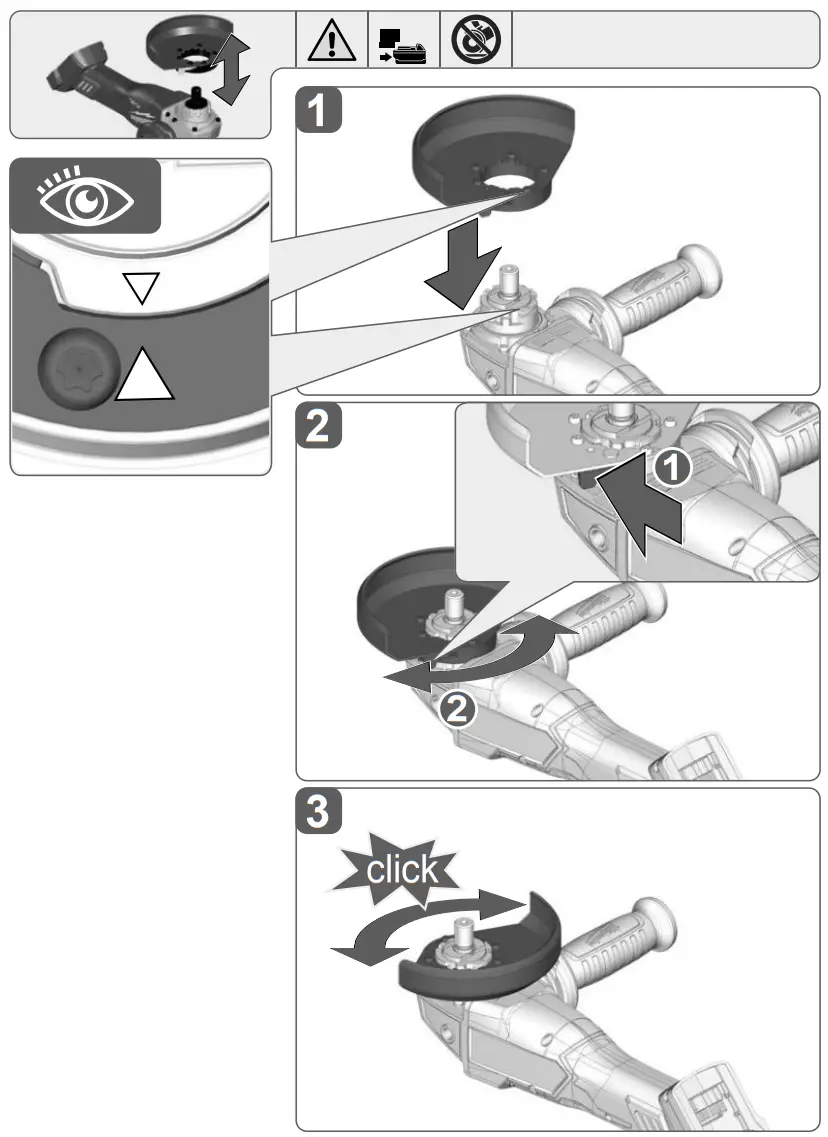 1

2

1

2

3

click