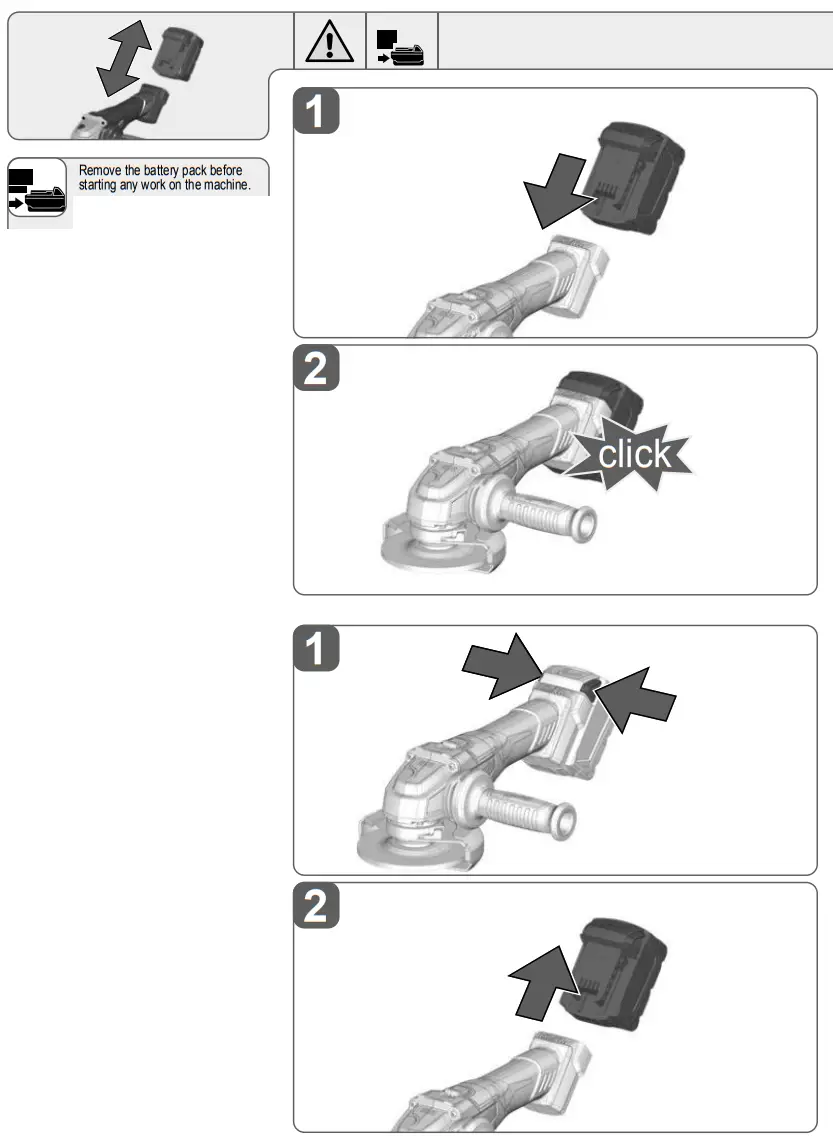 Remove the battery pack before starting any work on the machine.

1

2

click

1

2