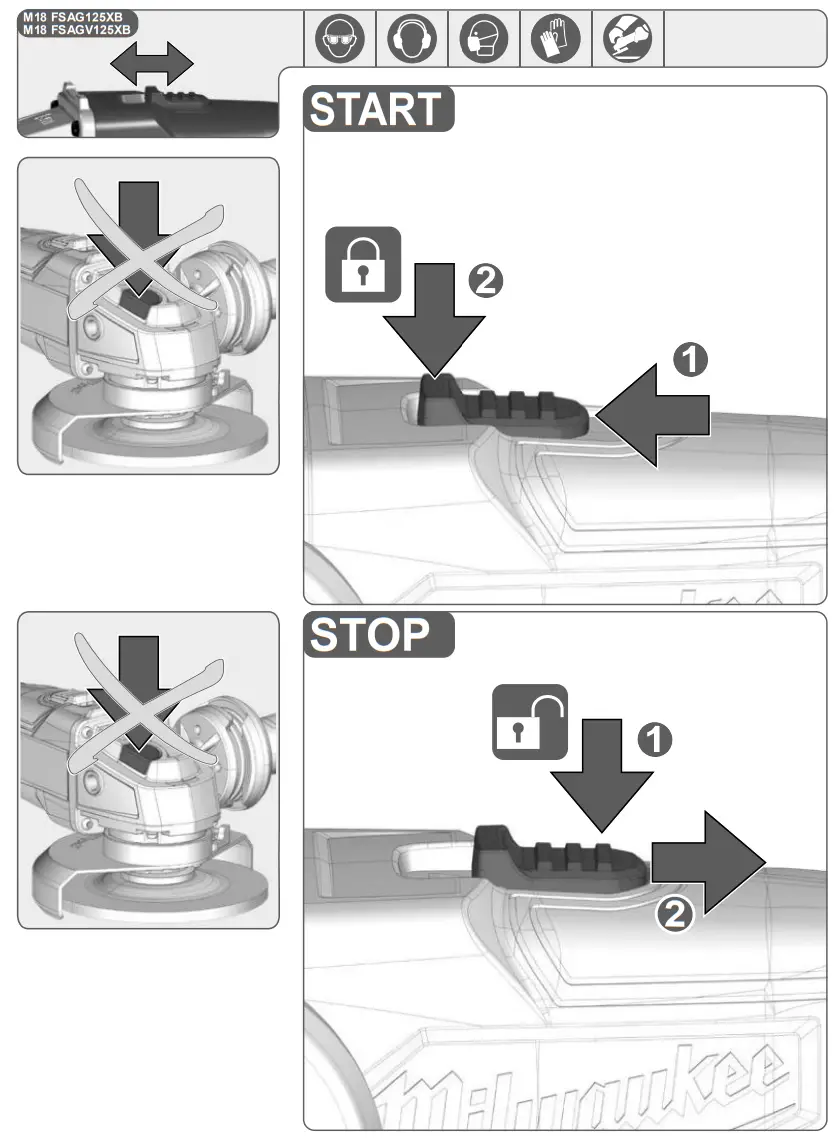 M18 FSAG125XB
M18 FSAGV125XB

START

2

1

STOP

1

2

Milwaukee