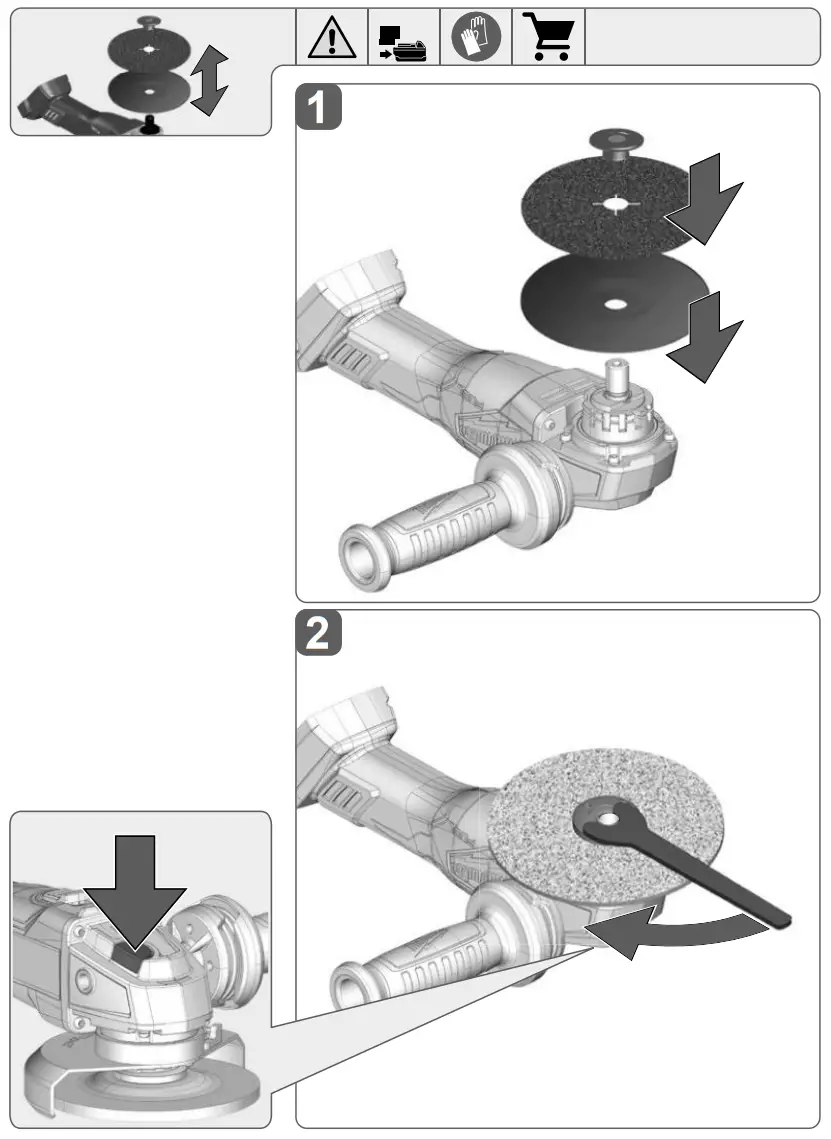 1

2