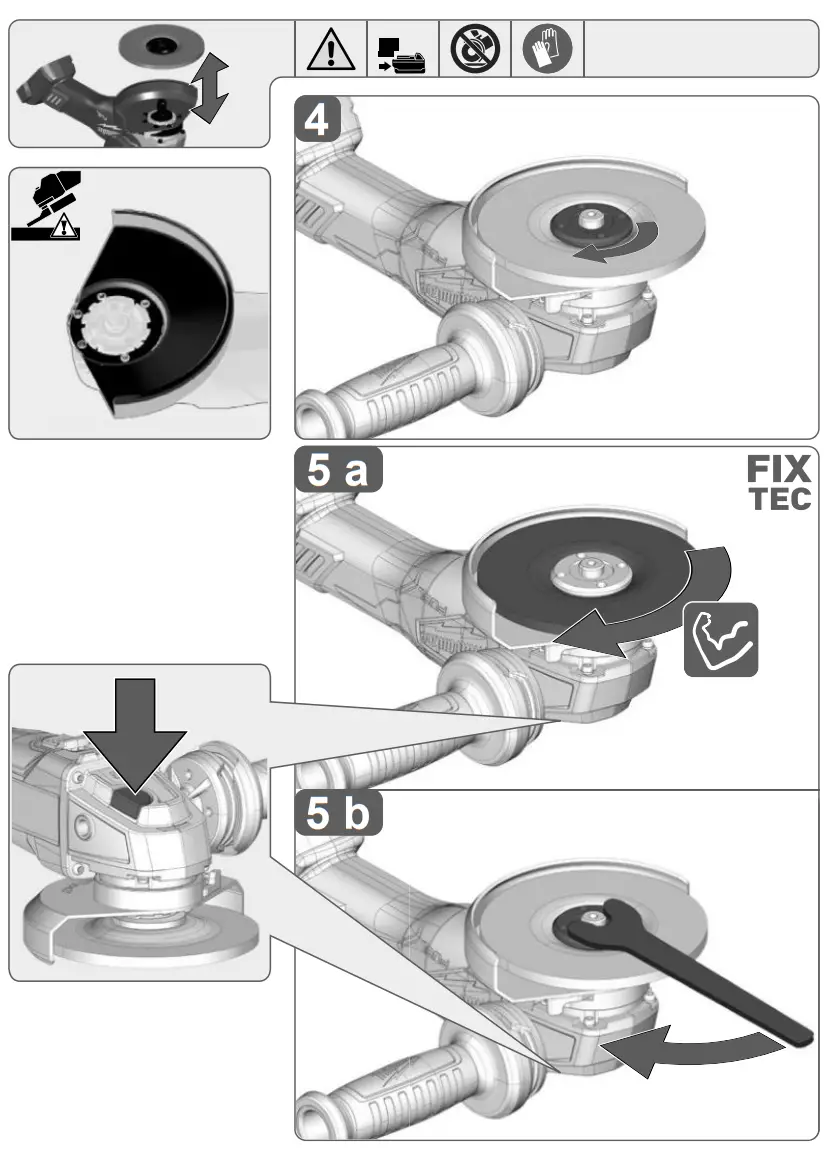 4

5 a

FIX TEC

5 b