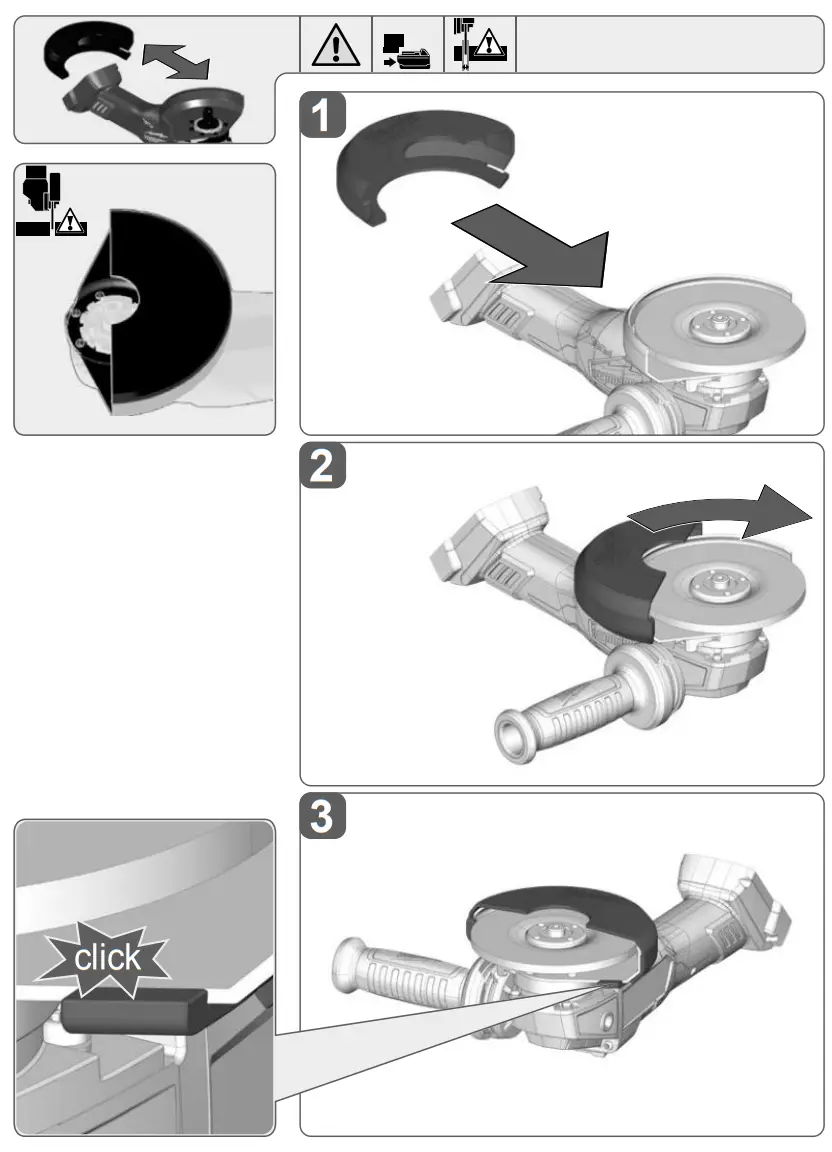 1

2

3

click