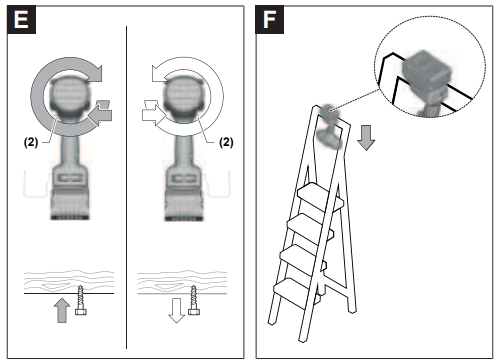 E

(2)

(2)

F