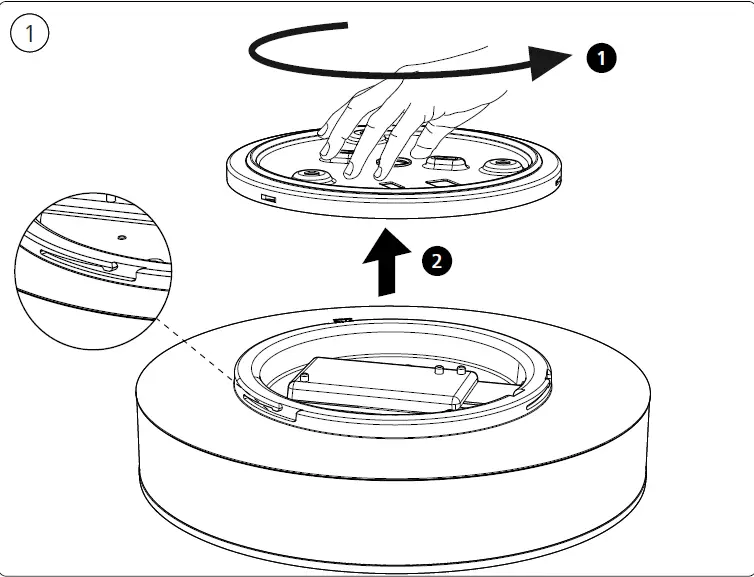 1

1

2