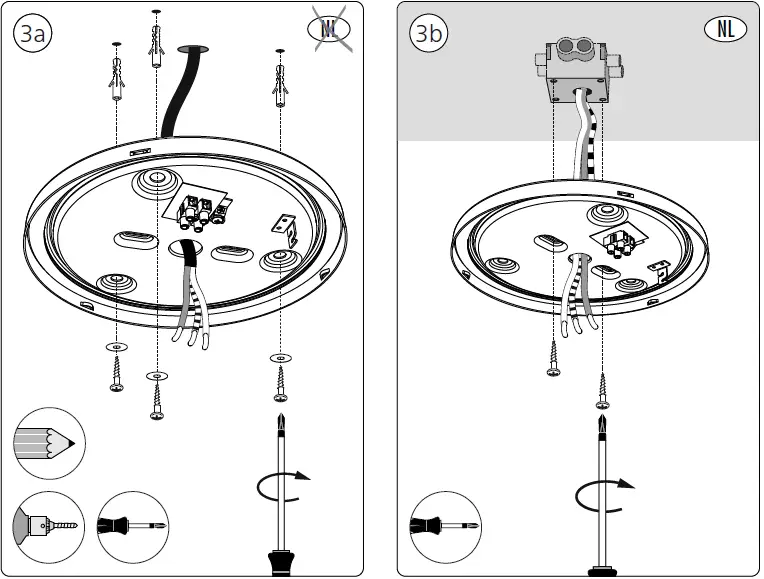 3a

NL

3b

NL