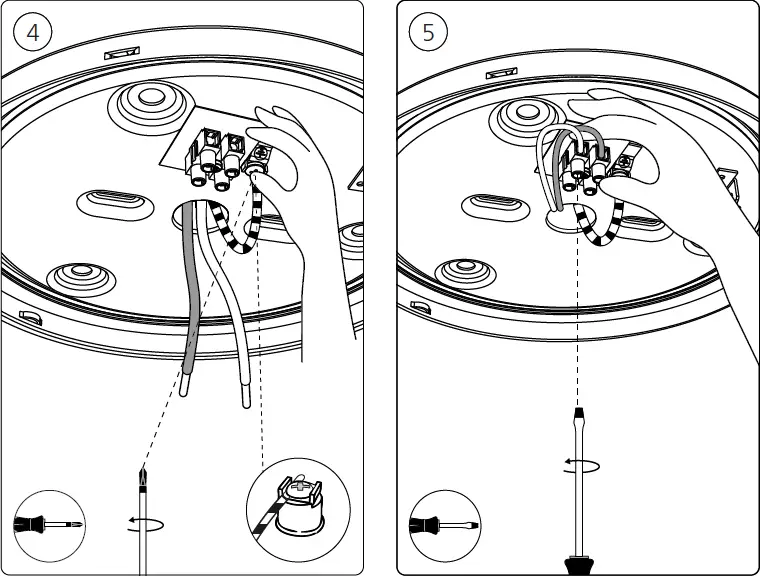 4

5