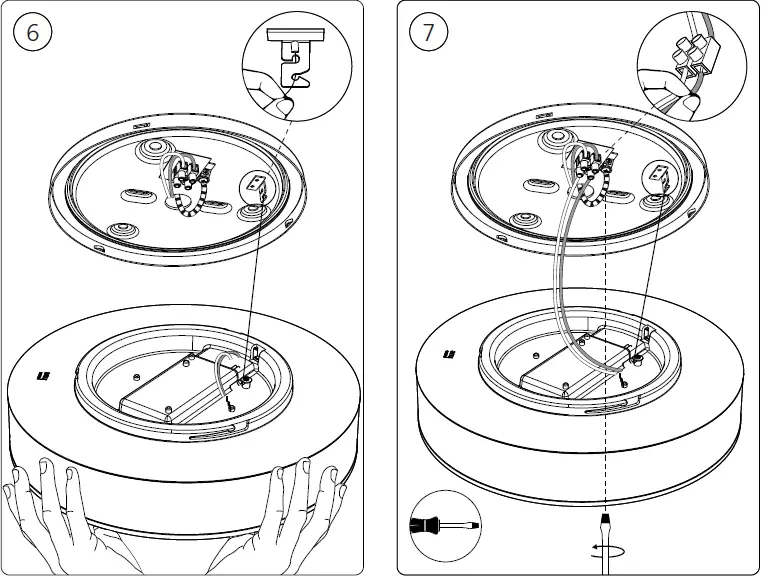 6

7