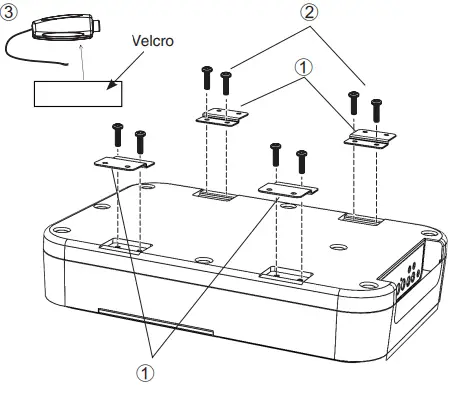 ③
Velcro
②
①
①