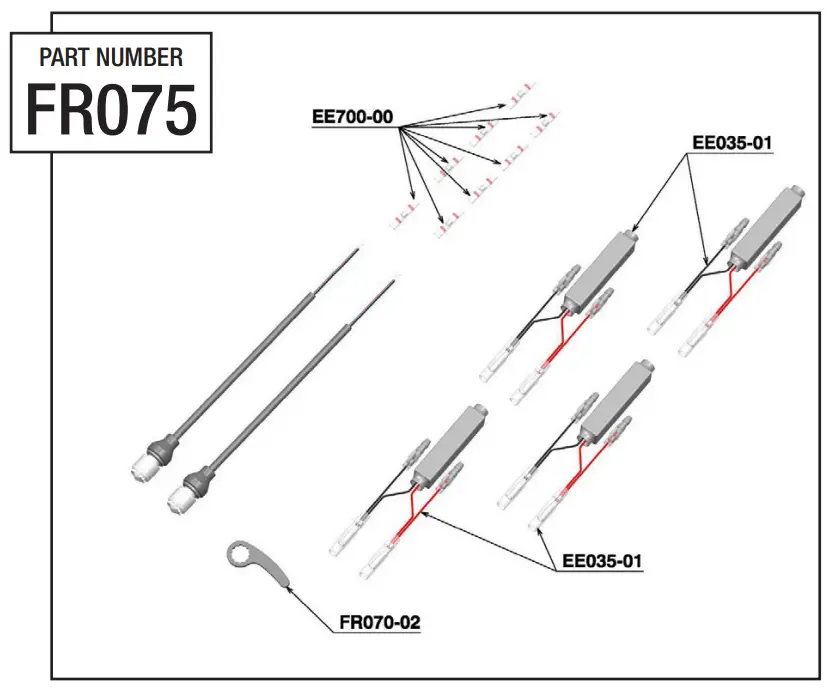 PART NUMBER
FR075

EE700-00

EE035-01

EE035-01

FR070-02