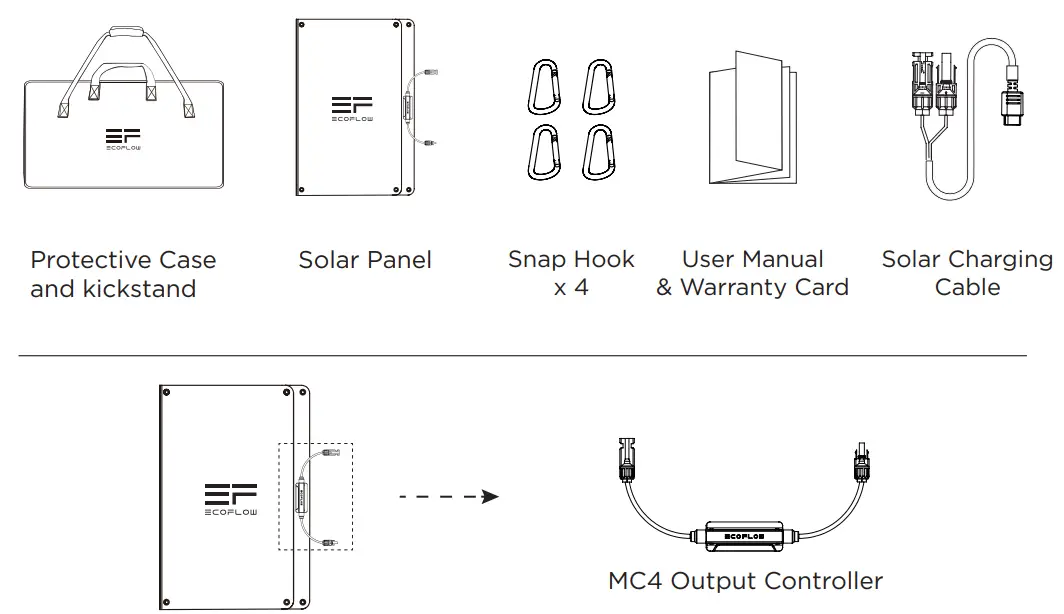 EF ECOFLOW

Protective Case and kickstand

EF ECOFLOW

Solar Panel

Snap Hook x 4

User Manual & Warranty Card

Solar Charging Cable

EF ECOFLOW

ECOFLOW

MC4 Output Controller