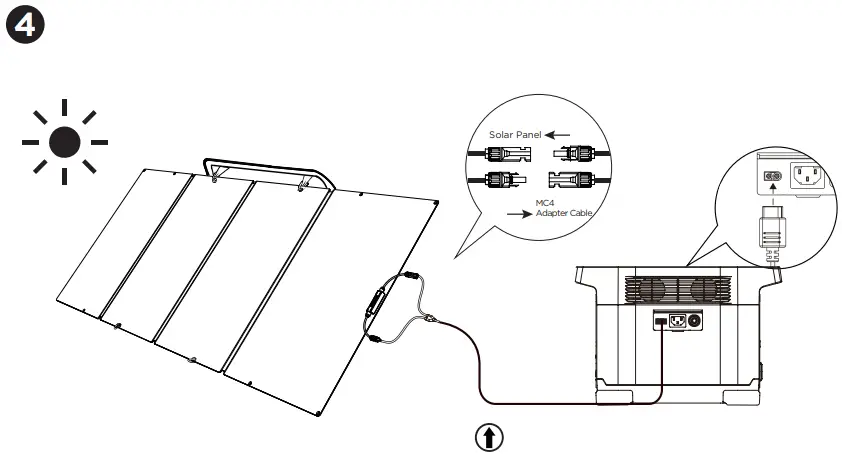 4

Solar Panel

MC4
Adapter Cable