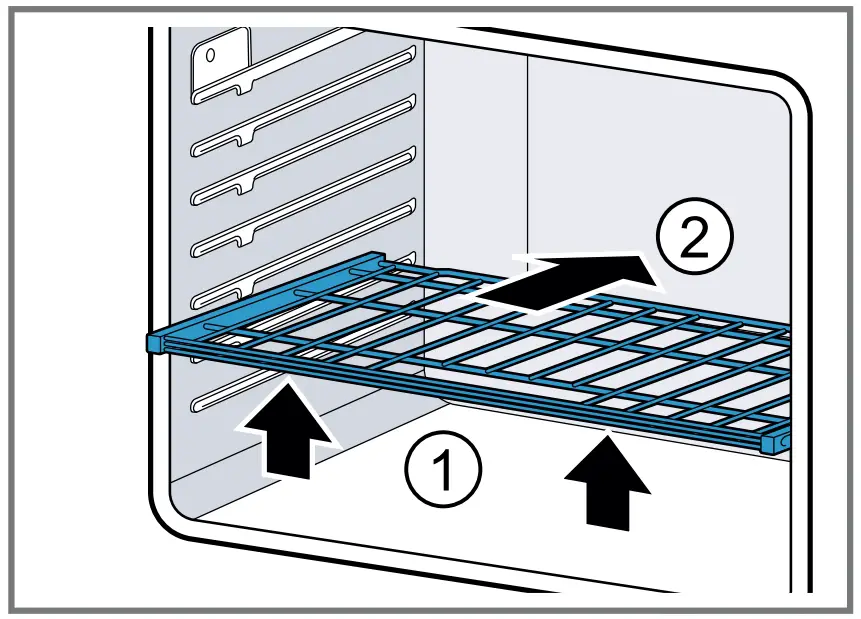 2

1