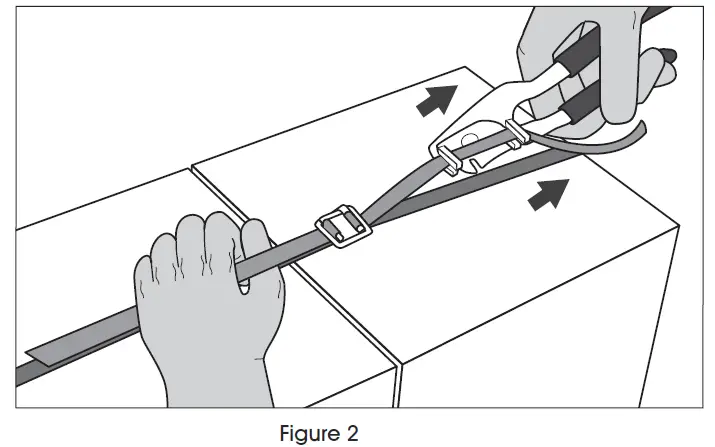 Figure 2