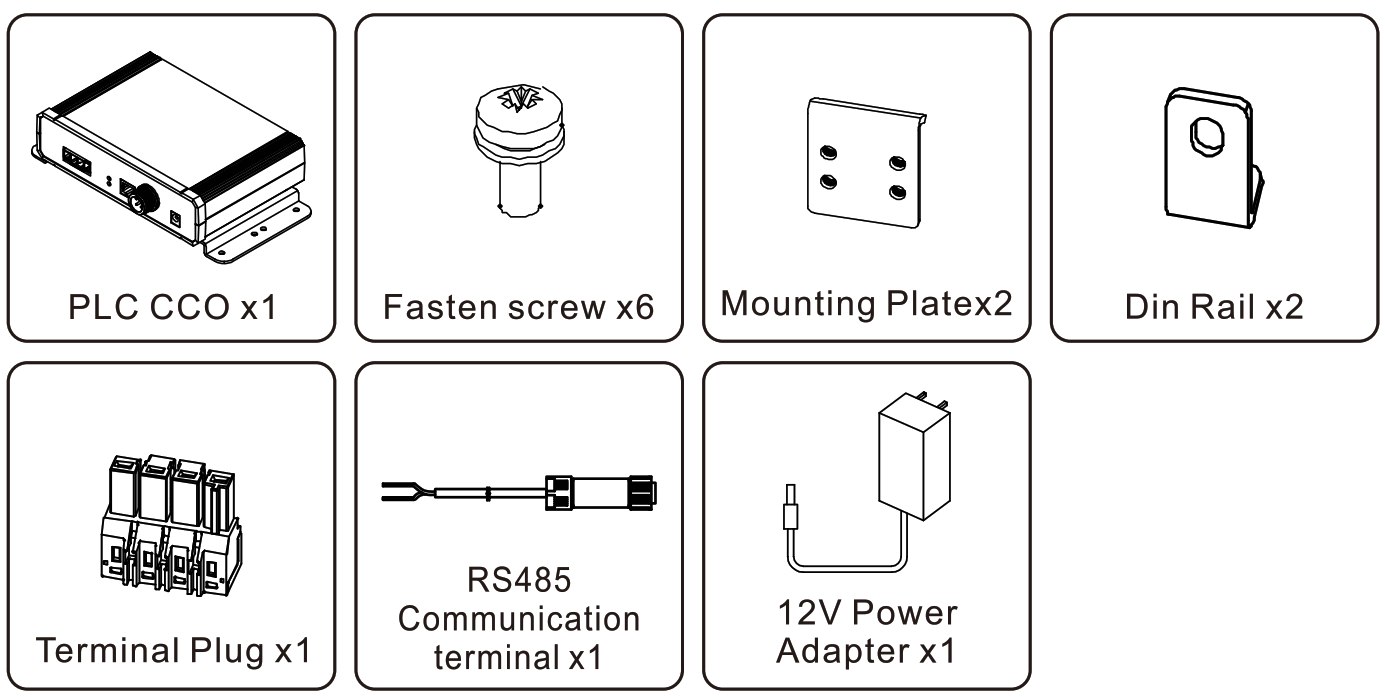 PLC CCO x1

Fasten screw x6

Mounting Platex2

Din Rail x2

Terminal Plug x1

RS485 Communication terminal x1

12V Power Adapter x1