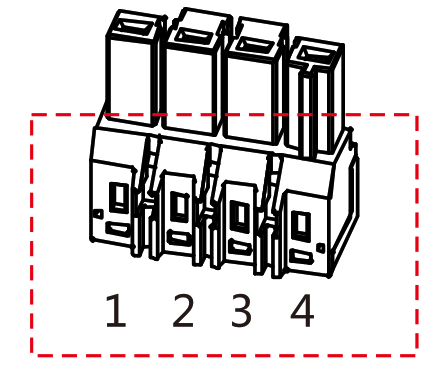 1 2 3 4