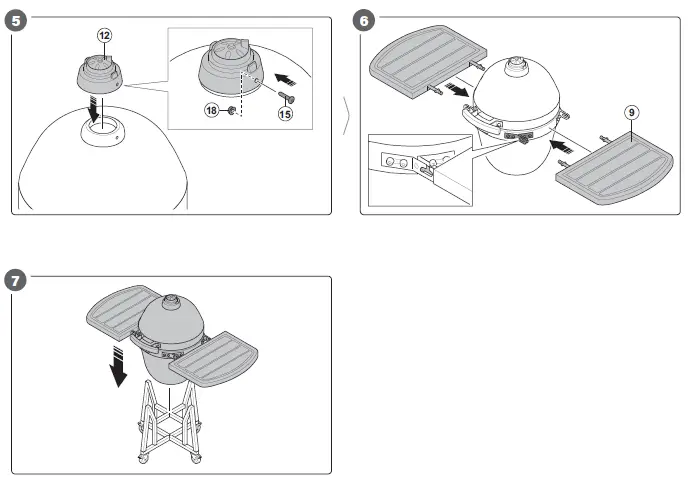 5

12

18

15

6

9

7